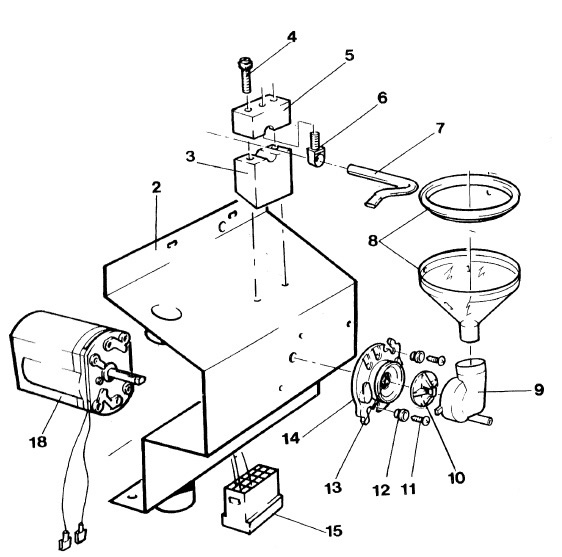 4
5
6
7
3
2
8
9
18
14
13
12
11
10
15