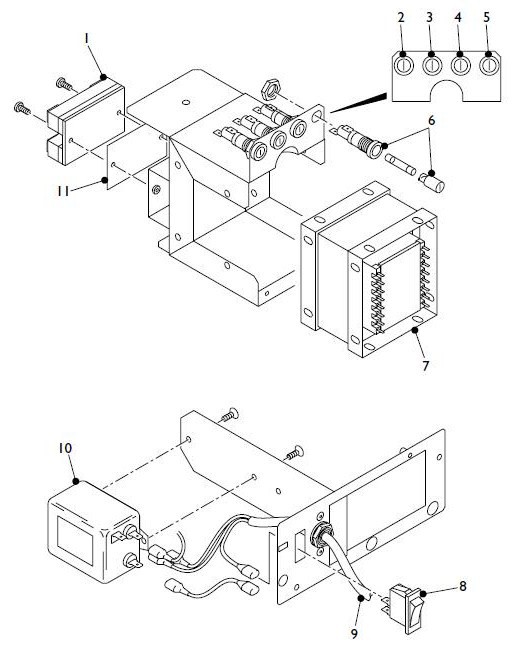 1
2
3
4
5
6
11
7
10
8
9