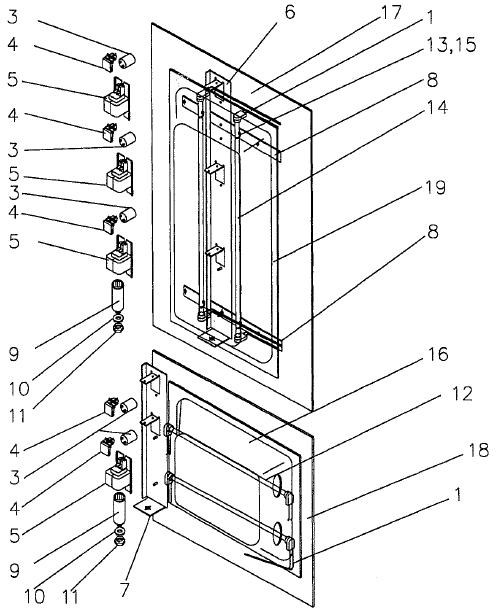 3
4
5
4
3
5
3
4
5
9
10
11
4
3
4
5
9
10
11
7
6
17
1
13,15
8
14
19
8
16
12
18
1