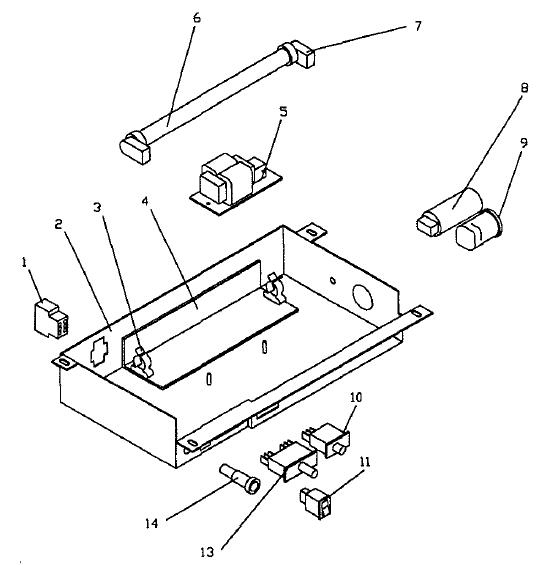 6
7
5
8
9
3
4
2
1
10
11
14
13