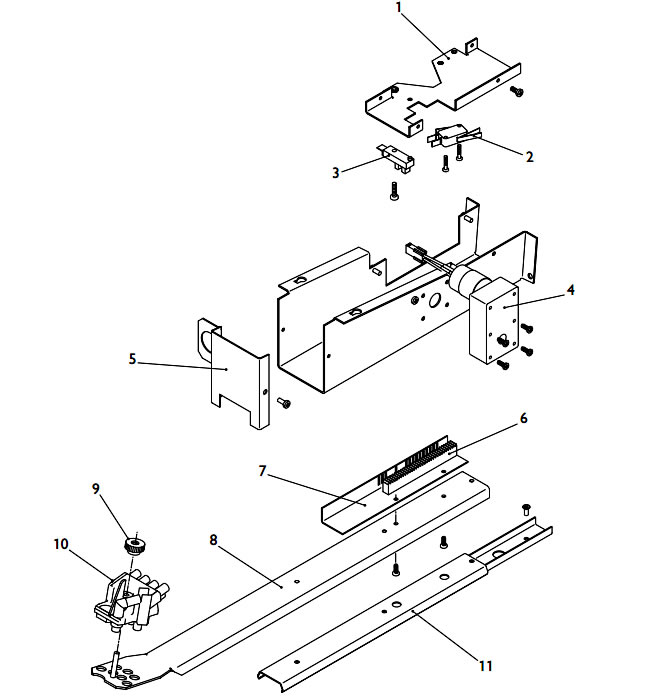 1
2
3
4
5
6
7
9
10
8
11