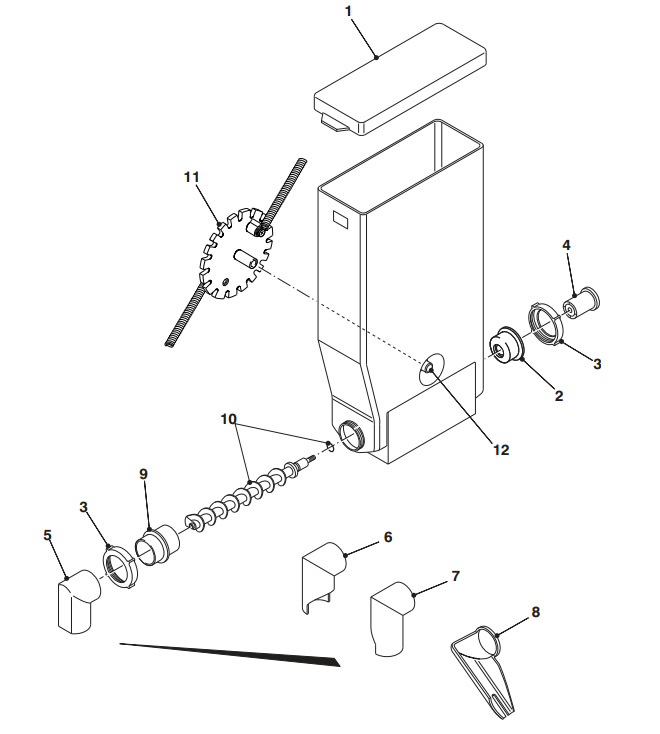 1
11
4
3
2
12
10
9
3
5
6
7
8