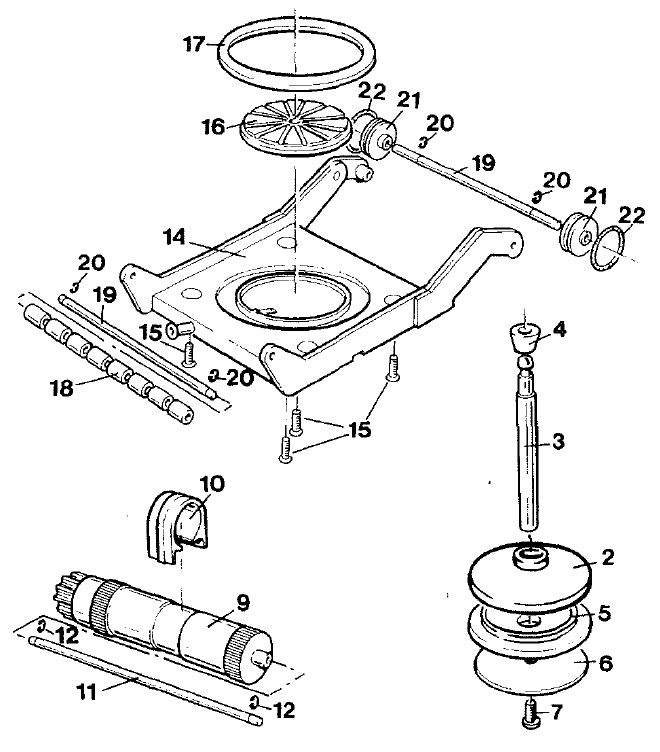 17
22
21
20
16
19
20
21
22
14
20
19
15
4
18
20
15
3
10
2
9
5
12
6
11
12
7