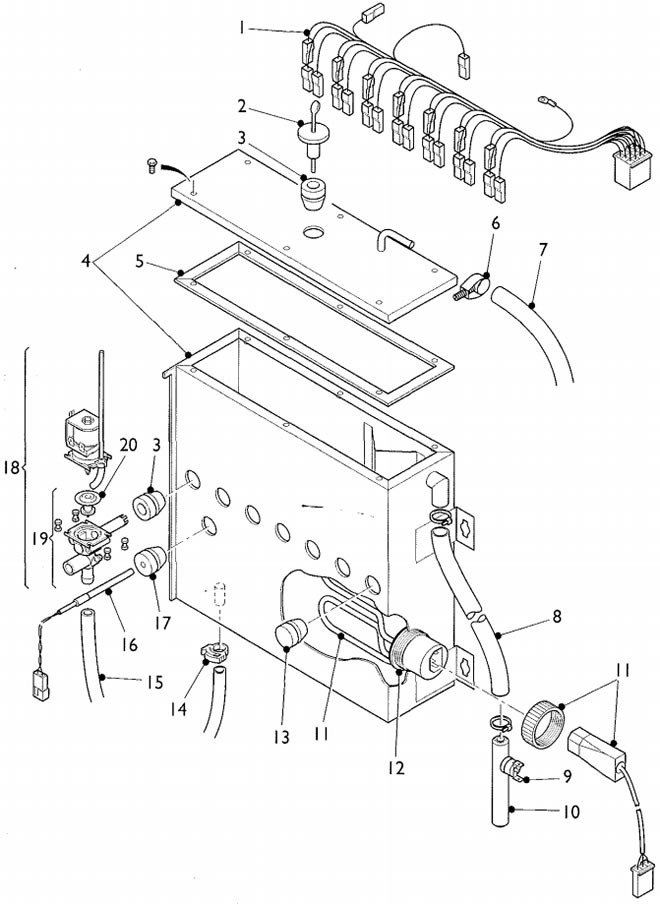 1
2
3
4
5
6
7
18
20
3
19
17
16
15
14
13
11
12
8
11
9
10